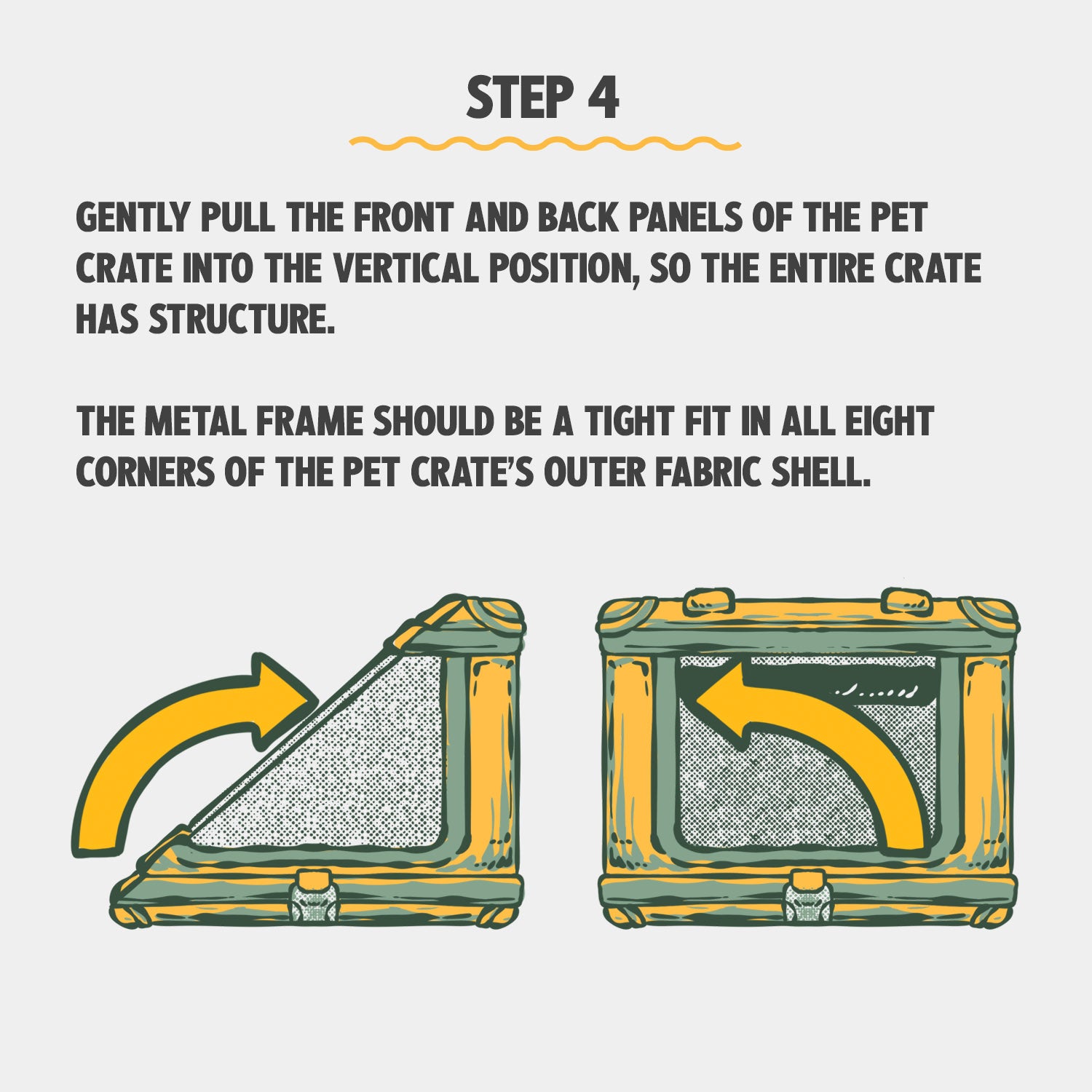 STEP 4

GENTLY PULL THE FRONT AND BACK PANELS OF THE PET CRATE INTO THE VERTICAL POSITION, SO THE ENTIRE CRATE HAS STRUCTURE.

THE METAL FRAME SHOULD BE A TIGHT FIT IN ALL EIGHT CORNERS OF THE PET CRATE'S OUTER FABRIC SHELL.