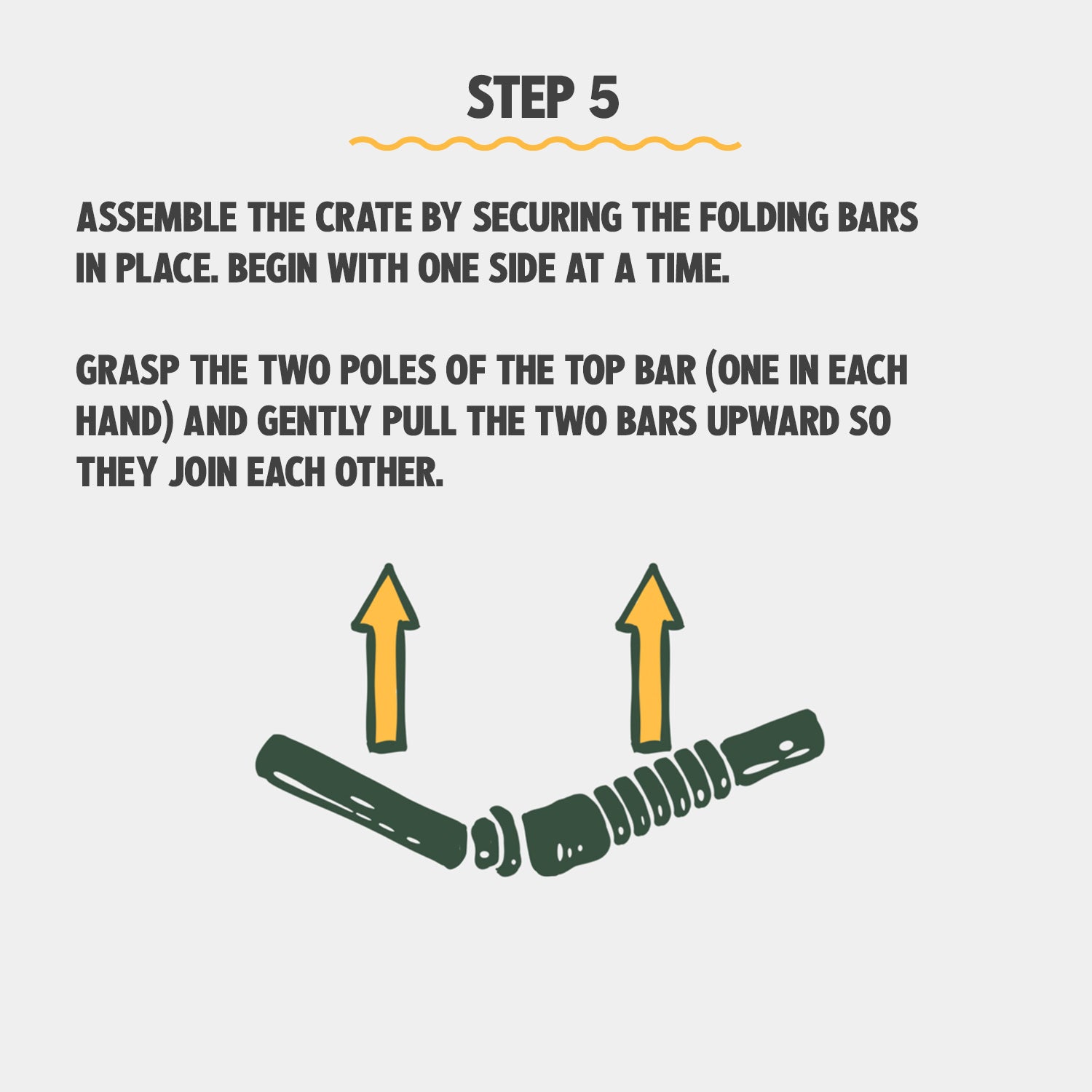 STEP 5

ASSEMBLE THE CRATE BY SECURING THE FOLDING BARS IN PLACE. BEGIN WITH ONE SIDE AT A TIME.

GRASP THE TWO POLES OF THE TOP BAR (ONE IN EACH HAND) AND GENTLY PULL THE TWO BARS UPWARD SO THEY JOIN EACH OTHER.