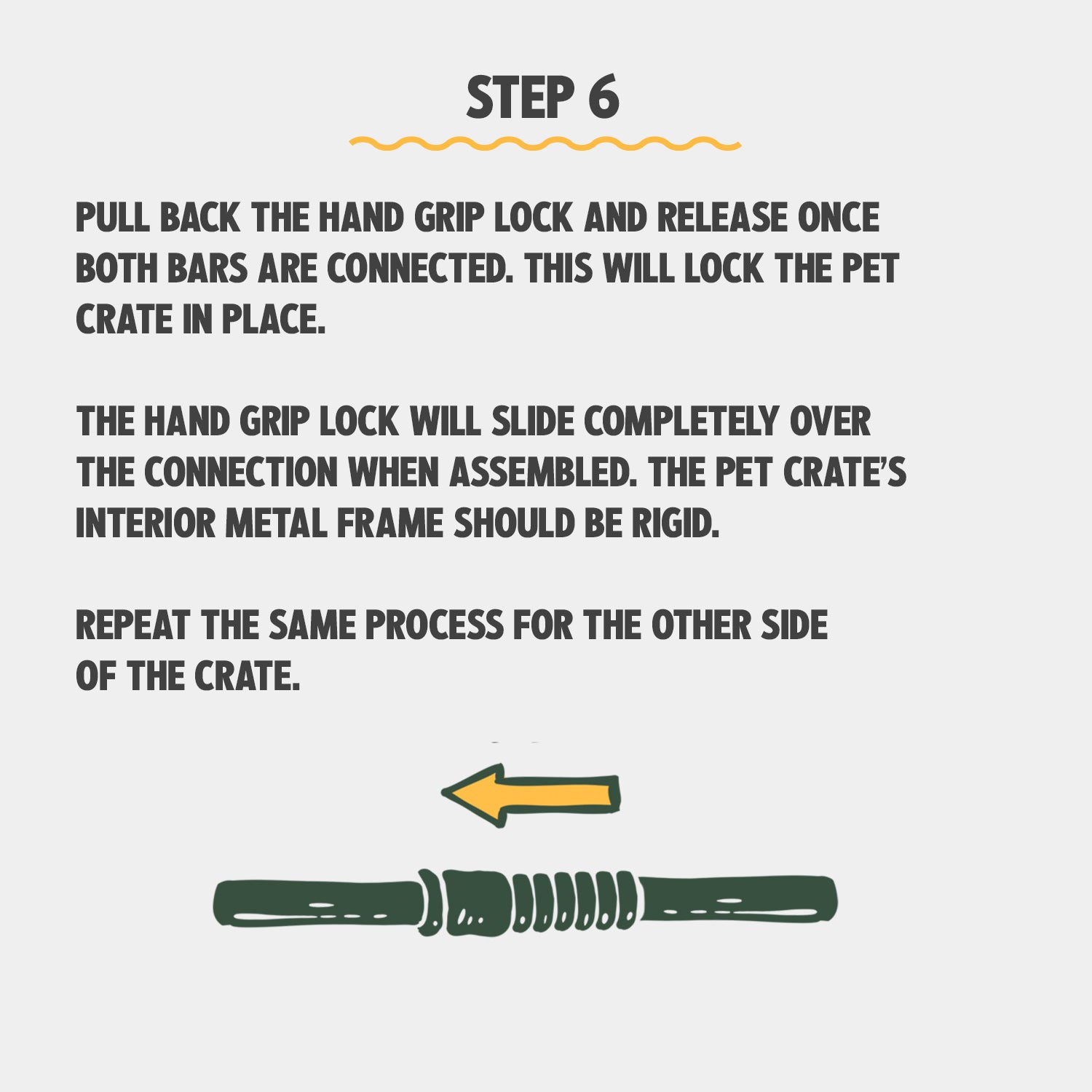 STEP 6

PULL BACK THE HAND GRIP LOCK AND RELEASE ONCE BOTH BARS ARE CONNECTED. THIS WILL LOCK THE PET CRATE IN PLACE.

THE HAND GRIP LOCK WILL SLIDE COMPLETELY OVER THE CONNECTION WHEN ASSEMBLED. THE PET CRATE'S INTERIOR METAL FRAME SHOULD BE RIGID.

REPEAT THE SAME PROCESS FOR THE OTHER SIDE OF THE CRATE.